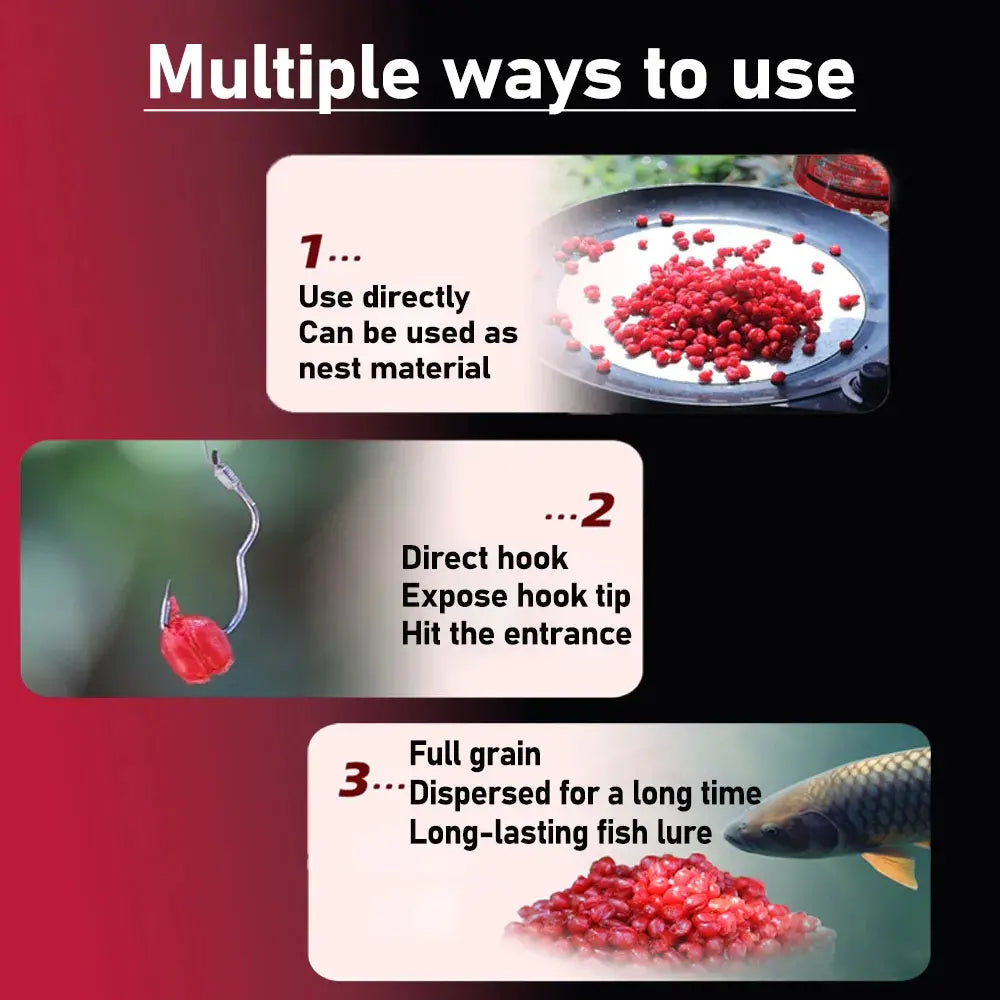 Multiple ways to use

1...
Use directly
Can be used as nest material

...2
Direct hook
Expose hook tip
Hit the entrance

3...
Full grain
Dispersed for a long time
Long-lasting fish lure